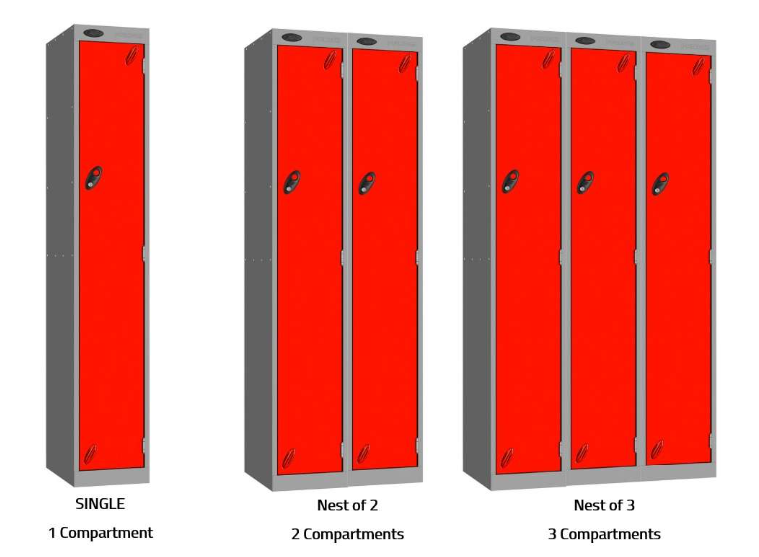 SINGLE
1 Compartment

Nest of 2
2 Compartments

Nest of 3
3 Compartments